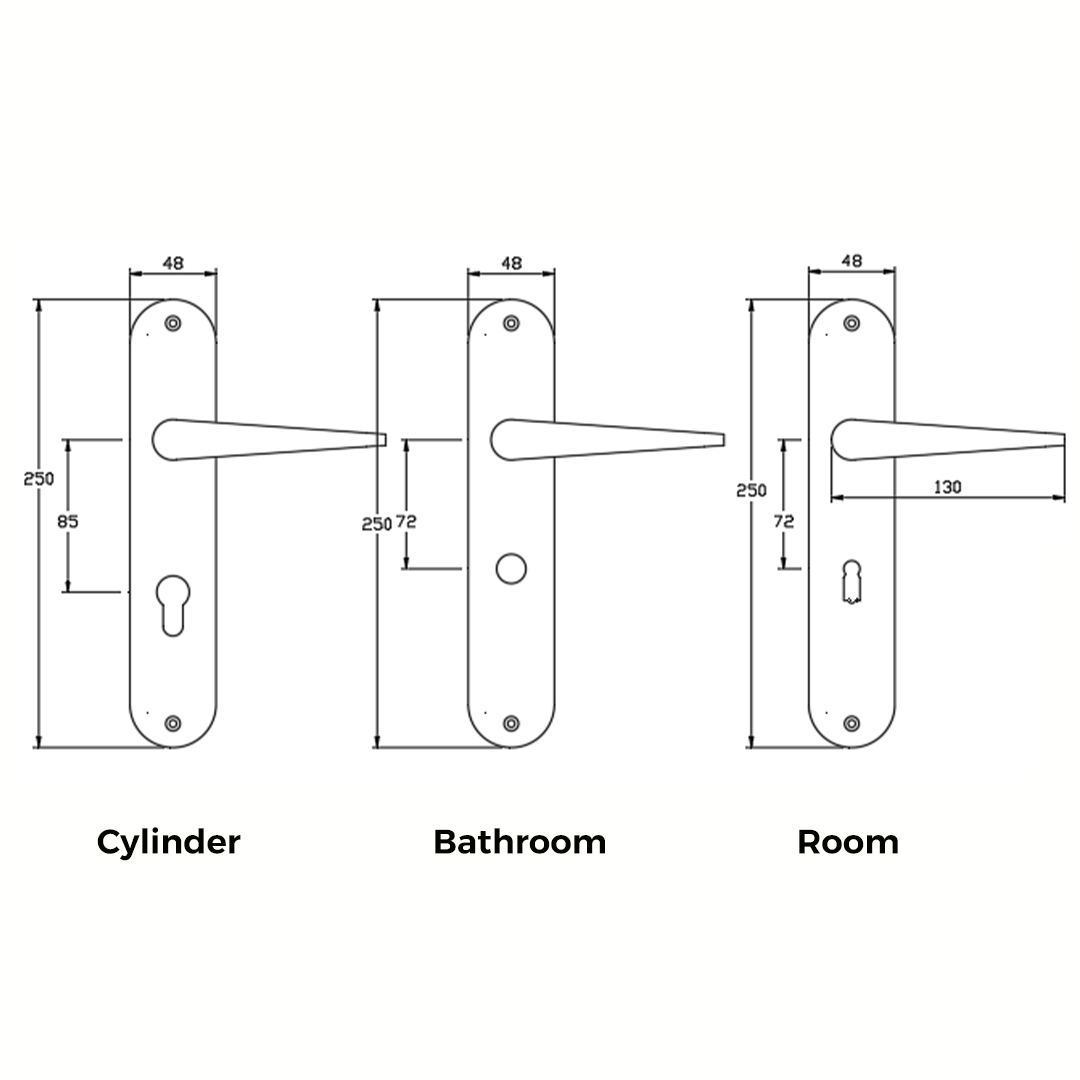 48
250
85
Cylinder

48
250
72
Bathroom

48
250
72
130
Room